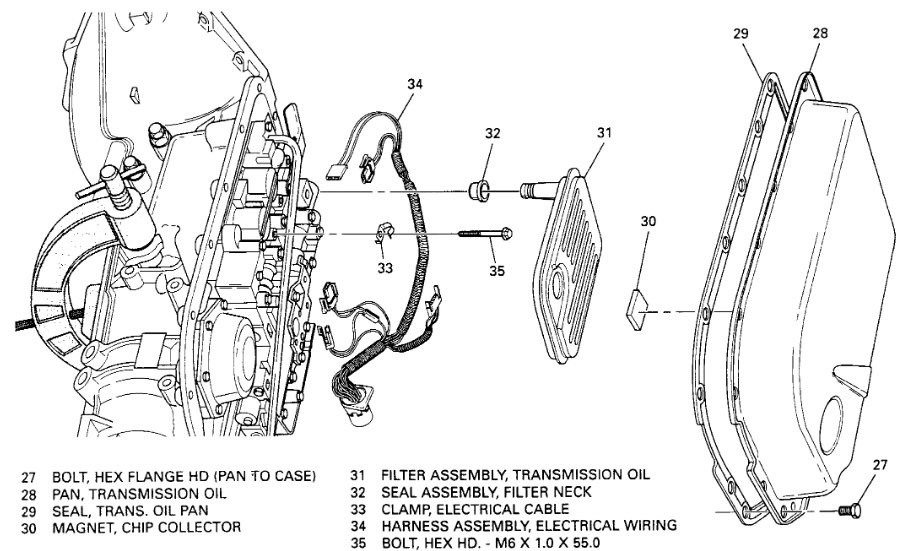 29
28
34
32
31
30
33
35
27

27 BOLT, HEX FLANGE HD (PAN TO CASE)
28 PAN, TRANSMISSION OIL
29 SEAL, TRANS. OIL PAN
30 MAGNET, CHIP COLLECTOR

31 FILTER ASSEMBLY, TRANSMISSION OIL
32 SEAL ASSEMBLY, FILTER NECK
33 CLAMP, ELECTRICAL CABLE
34 HARNESS ASSEMBLY, ELECTRICAL WIRING
35 BOLT, HEX HD. - M6 X 1.0 X 55.0