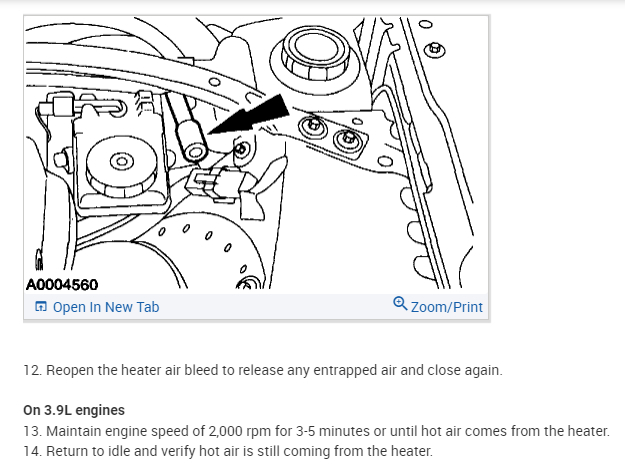 A0004560

Open In New Tab

Zoom/Print

12. Reopen the heater air bleed to release any entrapped air and close again.

On 3.9L engines

13. Maintain engine speed of 2,000 rpm for 3-5 minutes or until hot air comes from the heater.

14. Return to idle and verify hot air is still coming from the heater.