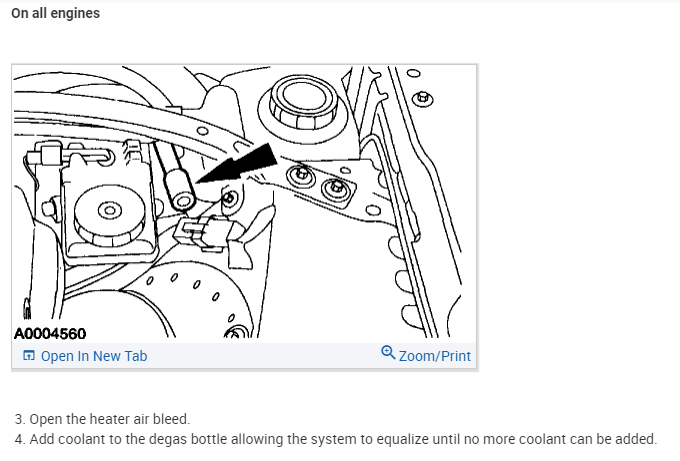 On all engines

A0004560

Open In New Tab

Zoom/Print

3. Open the heater air bleed.

4. Add coolant to the degas bottle allowing the system to equalize until no more coolant can be added.