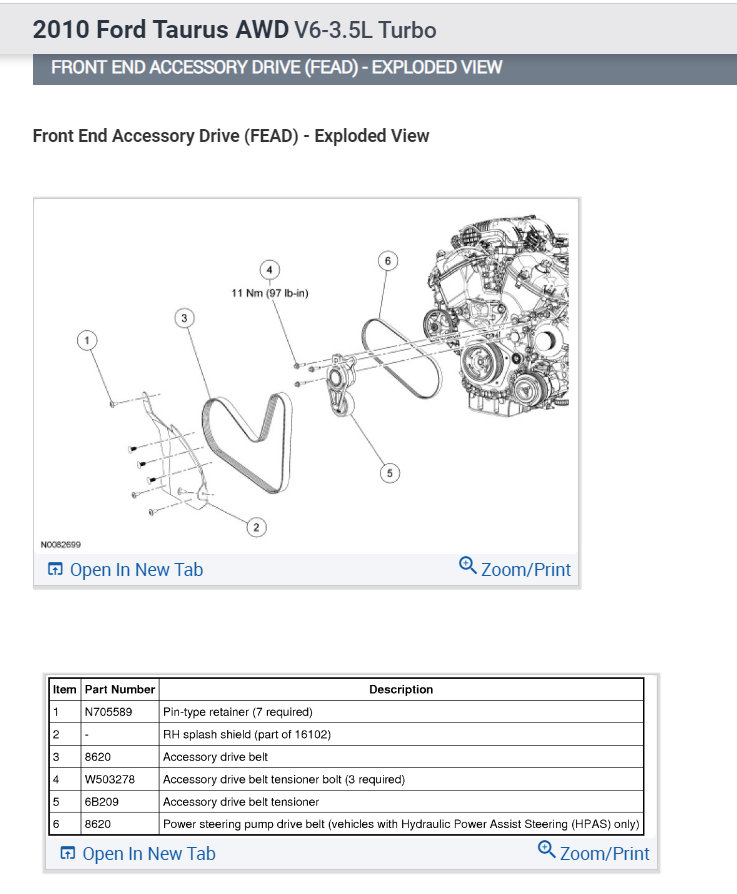 2010 Ford Taurus AWD V6-3.5L Turbo

FRONT END ACCESSORY DRIVE (FEAD) - EXPLODED VIEW

Front End Accessory Drive (FEAD) - Exploded View

4
11 Nm (97 lb-in)
6
3
1
5
2
N0082699

Open In New Tab
Zoom/Print

| Item | Part Number | Description |
|---|---|---|
| 1 | N705589 | Pin-type retainer (7 required) |
| 2 | - | RH splash shield (part of 16102) |
| 3 | 8620 | Accessory drive belt |
| 4 | W503278 | Accessory drive belt tensioner bolt (3 required) |
| 5 | 6B209 | Accessory drive belt tensioner |
| 6 | 8620 | Power steering pump drive belt (vehicles with Hydraulic Power Assist Steering (HPAS) only) |

Open In New Tab
Zoom/Print