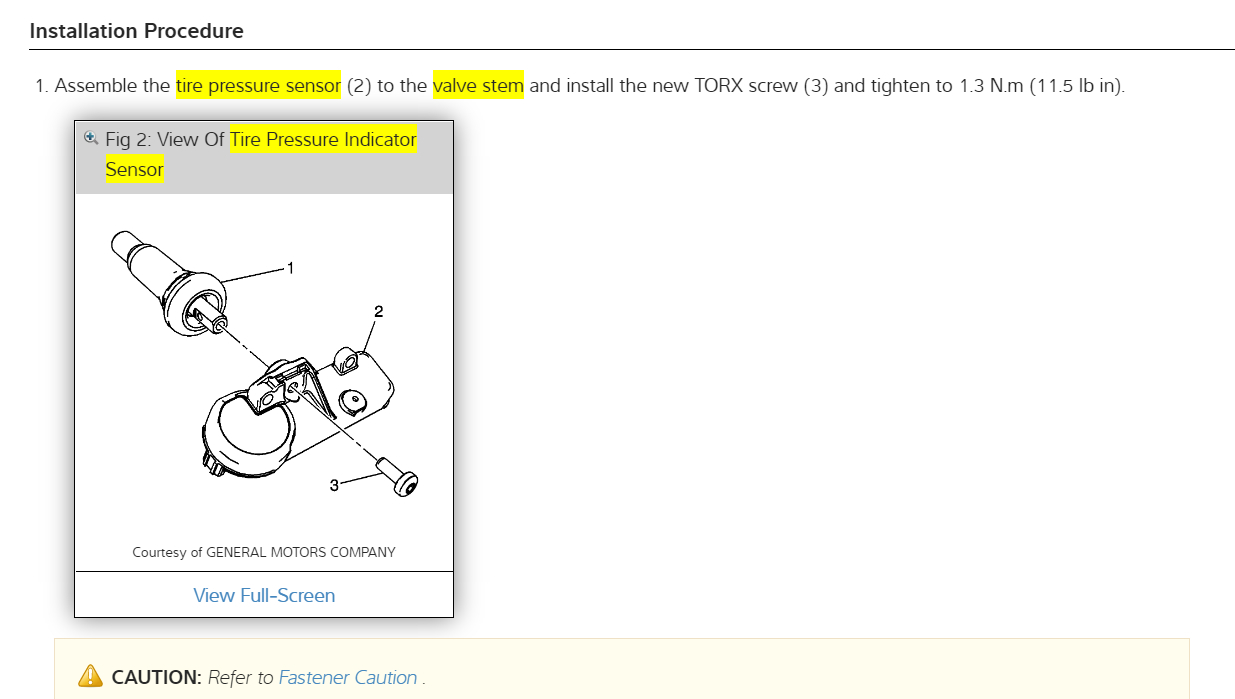 Installation Procedure

1. Assemble the tire pressure sensor (2) to the valve stem and install the new TORX screw (3) and tighten to 1.3 N.m (11.5 lb in).

Fig 2: View Of Tire Pressure Indicator Sensor

1

2

3

Courtesy of GENERAL MOTORS COMPANY

View Full-Screen

CAUTION: Refer to Fastener Caution .