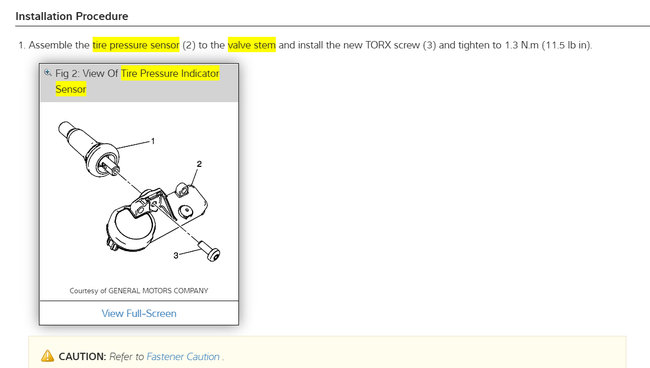 Installation Procedure

1. Assemble the tire pressure sensor (2) to the valve stem and install the new TORX screw (3) and tighten to 1.3 N.m (11.5 lb in).

Fig 2: View Of Tire Pressure Indicator Sensor

1

2

3

Courtesy of GENERAL MOTORS COMPANY

View Full-Screen

CAUTION: Refer to Fastener Caution .