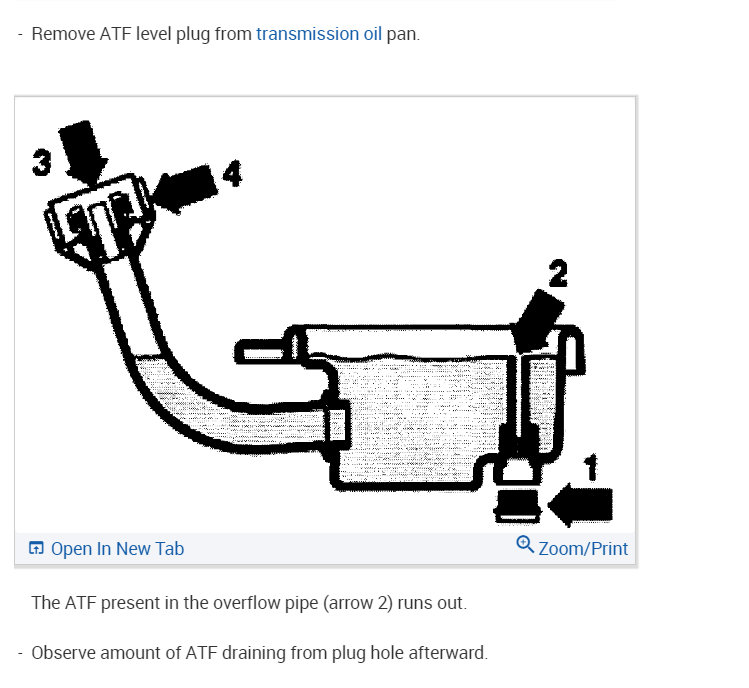 - Remove ATF level plug from transmission oil pan.

3
4
2
1

Open In New Tab
Zoom/Print

The ATF present in the overflow pipe (arrow 2) runs out.

- Observe amount of ATF draining from plug hole afterward.