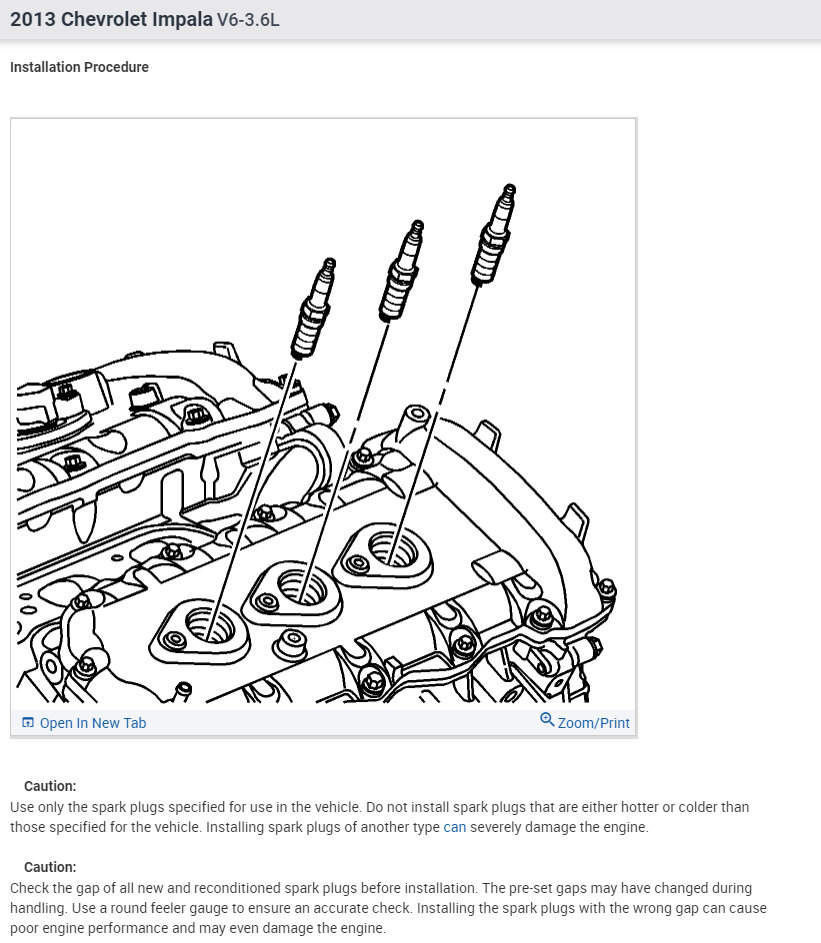 2013 Chevrolet Impala V6-3.6L

Installation Procedure

Open In New Tab

Zoom/Print

Caution:
Use only the spark plugs specified for use in the vehicle. Do not install spark plugs that are either hotter or colder than those specified for the vehicle. Installing spark plugs of another type can severely damage the engine.

Caution:
Check the gap of all new and reconditioned spark plugs before installation. The pre-set gaps may have changed during handling. Use a round feeler gauge to ensure an accurate check. Installing the spark plugs with the wrong gap can cause poor engine performance and may even damage the engine.