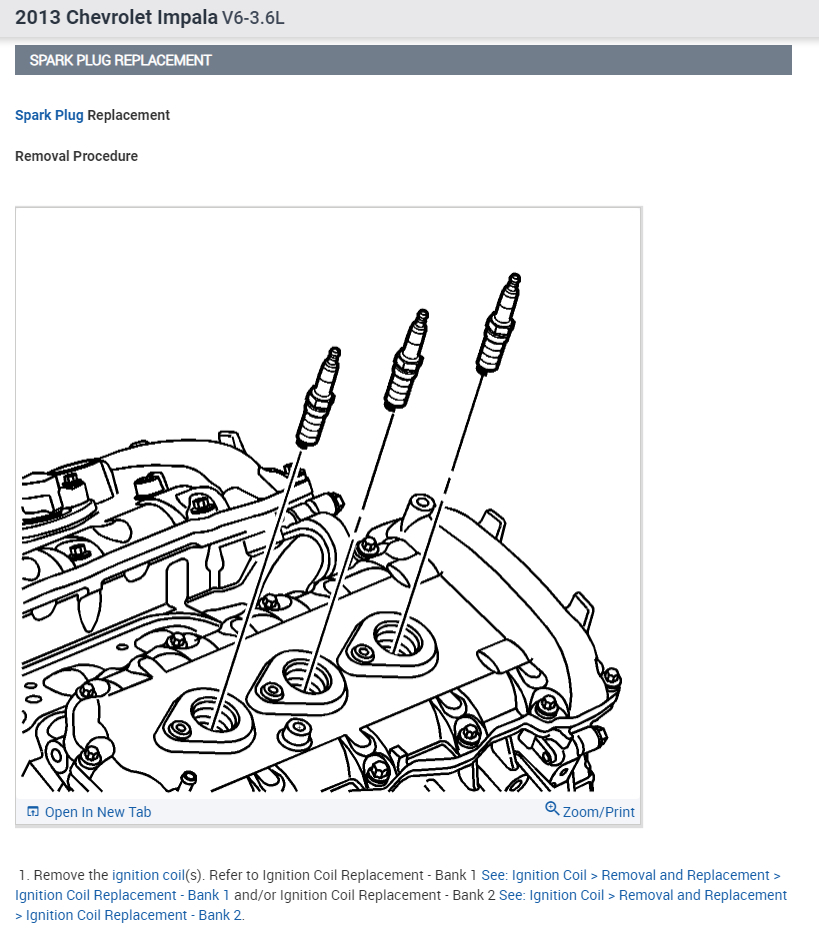 2013 Chevrolet Impala V6-3.6L

SPARK PLUG REPLACEMENT

Spark Plug Replacement

Removal Procedure

Open In New Tab

Zoom/Print

1. Remove the ignition coil(s). Refer to Ignition Coil Replacement - Bank 1 See: Ignition Coil > Removal and Replacement > Ignition Coil Replacement - Bank 1 and/or Ignition Coil Replacement - Bank 2 See: Ignition Coil > Removal and Replacement > Ignition Coil Replacement - Bank 2.