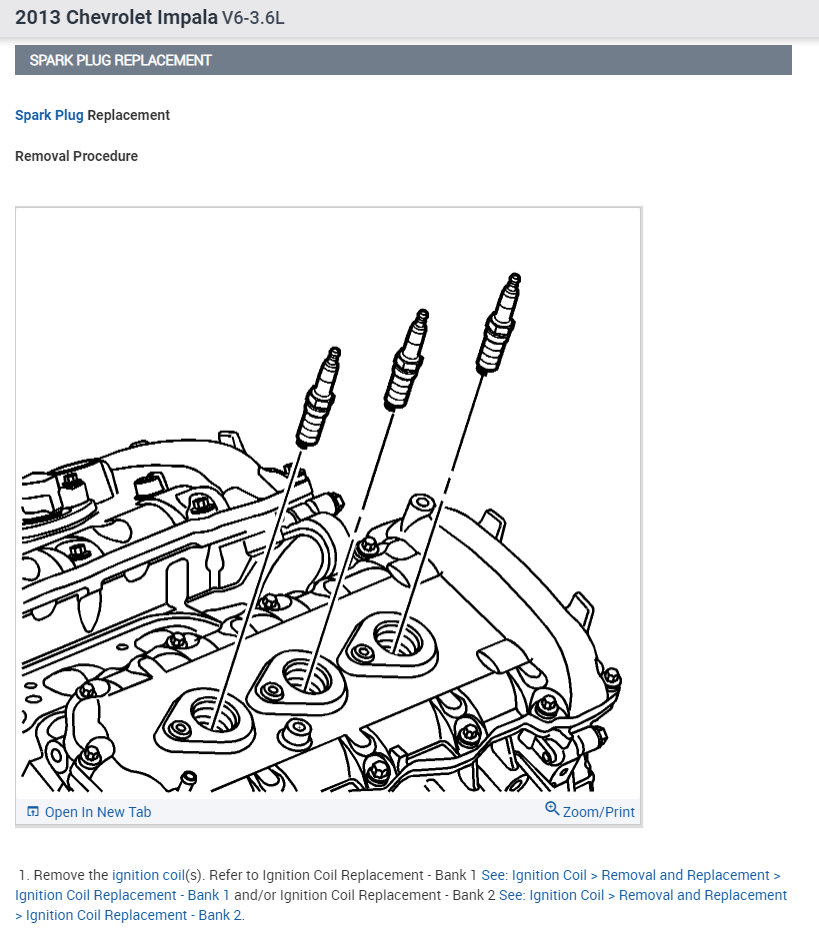 2013 Chevrolet Impala V6-3.6L

SPARK PLUG REPLACEMENT

Spark Plug Replacement

Removal Procedure

Open In New Tab

Zoom/Print

1. Remove the ignition coil(s). Refer to Ignition Coil Replacement - Bank 1 See: Ignition Coil > Removal and Replacement > Ignition Coil Replacement - Bank 1 and/or Ignition Coil Replacement - Bank 2 See: Ignition Coil > Removal and Replacement > Ignition Coil Replacement - Bank 2.