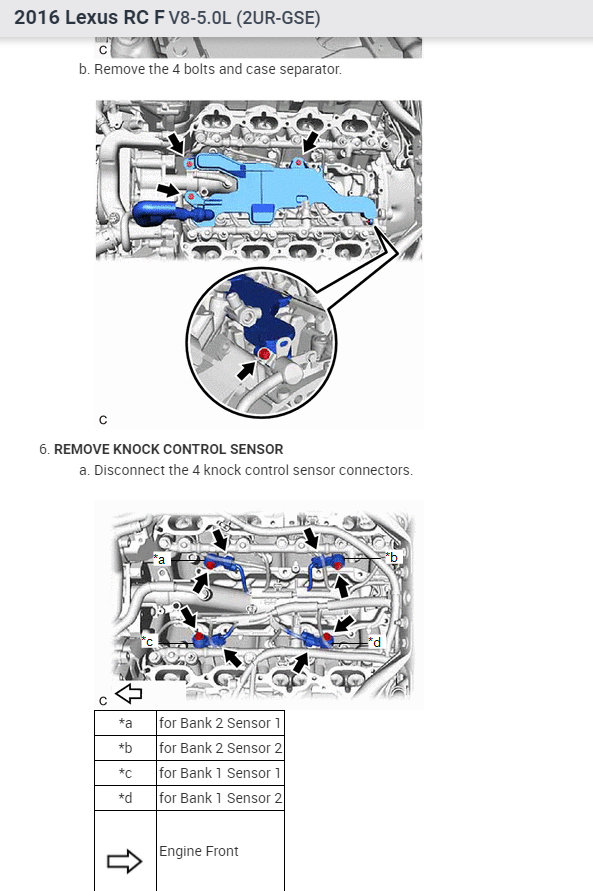 2016 Lexus RC F V8-5.0L (2UR-GSE)

C

b. Remove the 4 bolts and case separator.

C

6. REMOVE KNOCK CONTROL SENSOR

a. Disconnect the 4 knock control sensor connectors.

*a

*b

*c

*d

C

| *a | for Bank 2 Sensor 1 |
|---|---|
| *b | for Bank 2 Sensor 2 |
| *c | for Bank 1 Sensor 1 |
| *d | for Bank 1 Sensor 2 |
|  | Engine Front |