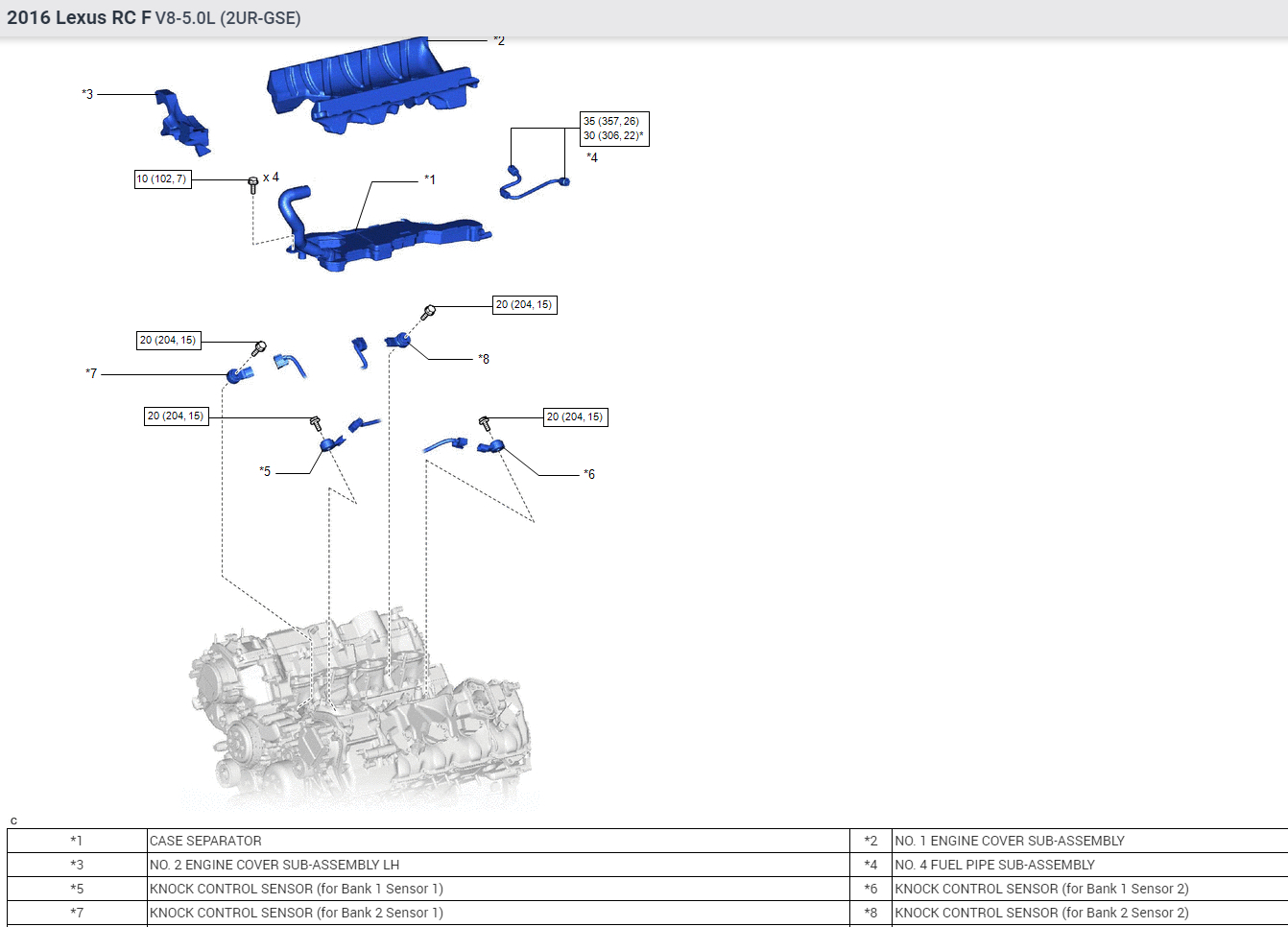 2016 Lexus RC F V8-5.0L (2UR-GSE)

*2

*3

35 (357, 26)
30 (306, 22)*

*4

10 (102, 7)

x 4

*1

20 (204, 15)

20 (204, 15)

*8

*7

20 (204, 15)

20 (204, 15)

*5

*6

c

| *1 | CASE SEPARATOR | *2 | NO. 1 ENGINE COVER SUB-ASSEMBLY |
|---|---|---|---|
| *3 | NO. 2 ENGINE COVER SUB-ASSEMBLY LH | *4 | NO. 4 FUEL PIPE SUB-ASSEMBLY |
| *5 | KNOCK CONTROL SENSOR (for Bank 1 Sensor 1) | *6 | KNOCK CONTROL SENSOR (for Bank 1 Sensor 2) |
| *7 | KNOCK CONTROL SENSOR (for Bank 2 Sensor 1) | *8 | KNOCK CONTROL SENSOR (for Bank 2 Sensor 2) |