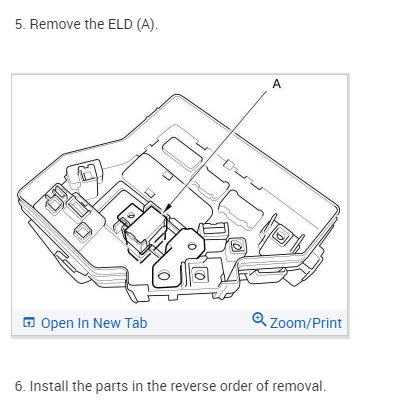 5. Remove the ELD (A).

A

Open In New Tab

Zoom/Print

6. Install the parts in the reverse order of removal.