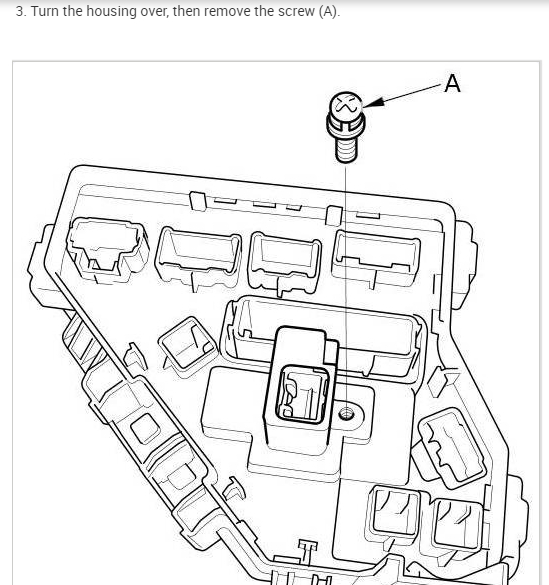 3. Turn the housing over, then remove the screw (A).

A