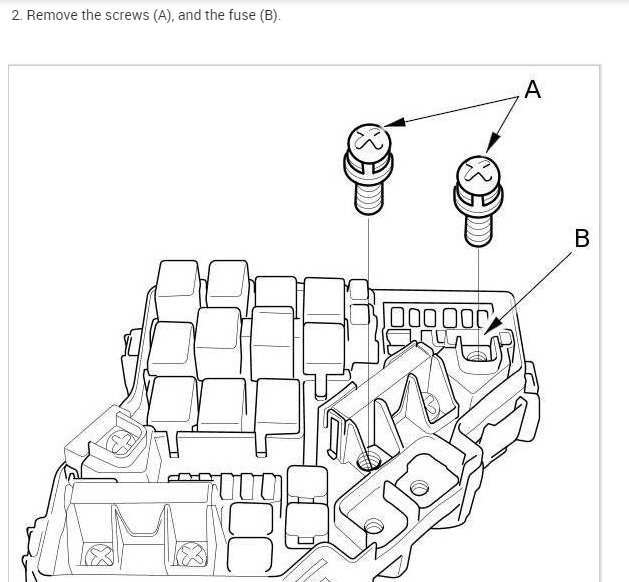 2. Remove the screws (A), and the fuse (B).

A

B