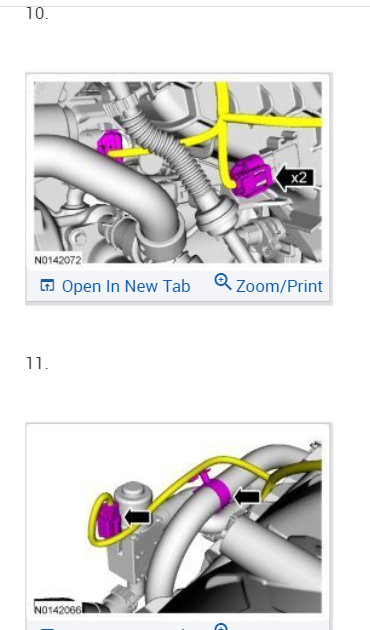 10.

x2

N0142072

Open In New Tab   Zoom/Print

11.

N0142066