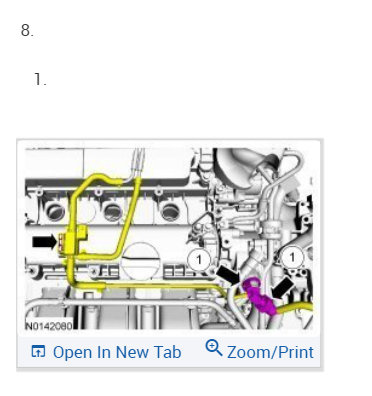 8.

1.

1

1

N0142080

Open In New Tab

Zoom/Print