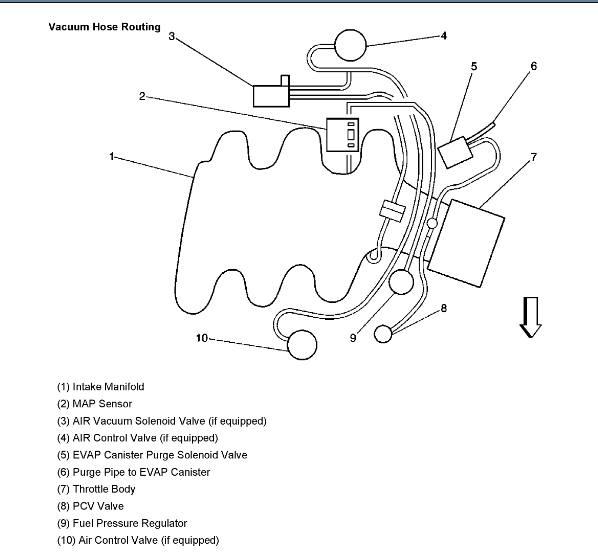 Vacuum Hose Routing

3
4
5
6
2
1
7
8
9
10

(1) Intake Manifold
(2) MAP Sensor
(3) AIR Vacuum Solenoid Valve (if equipped)
(4) AIR Control Valve (if equipped)
(5) EVAP Canister Purge Solenoid Valve
(6) Purge Pipe to EVAP Canister
(7) Throttle Body
(8) PCV Valve
(9) Fuel Pressure Regulator
(10) Air Control Valve (if equipped)