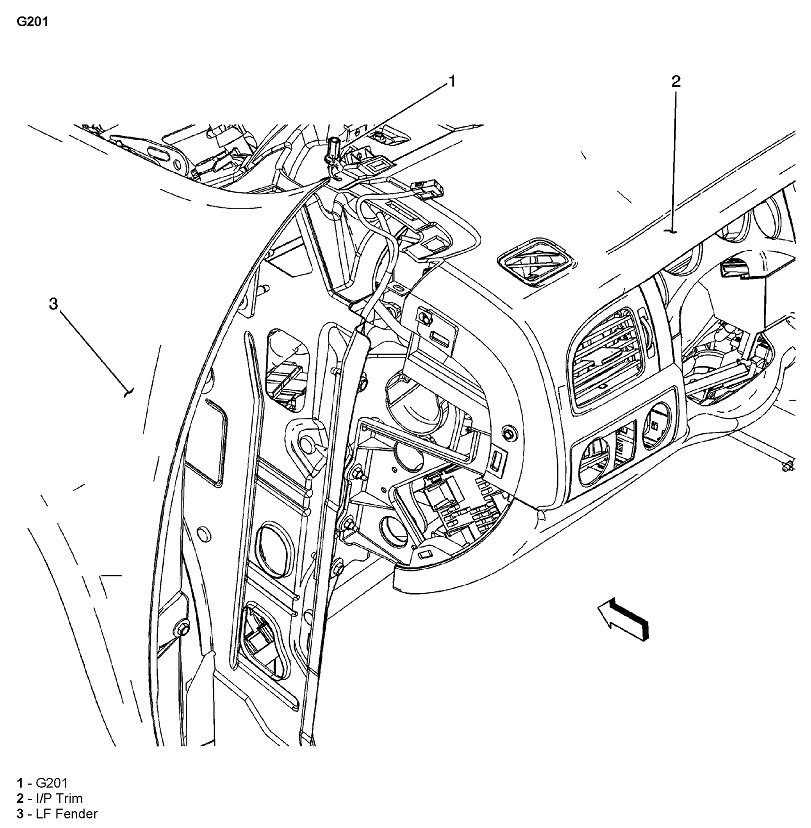 G201

1

2

3

1 - G201
2 - I/P Trim
3 - LF Fender