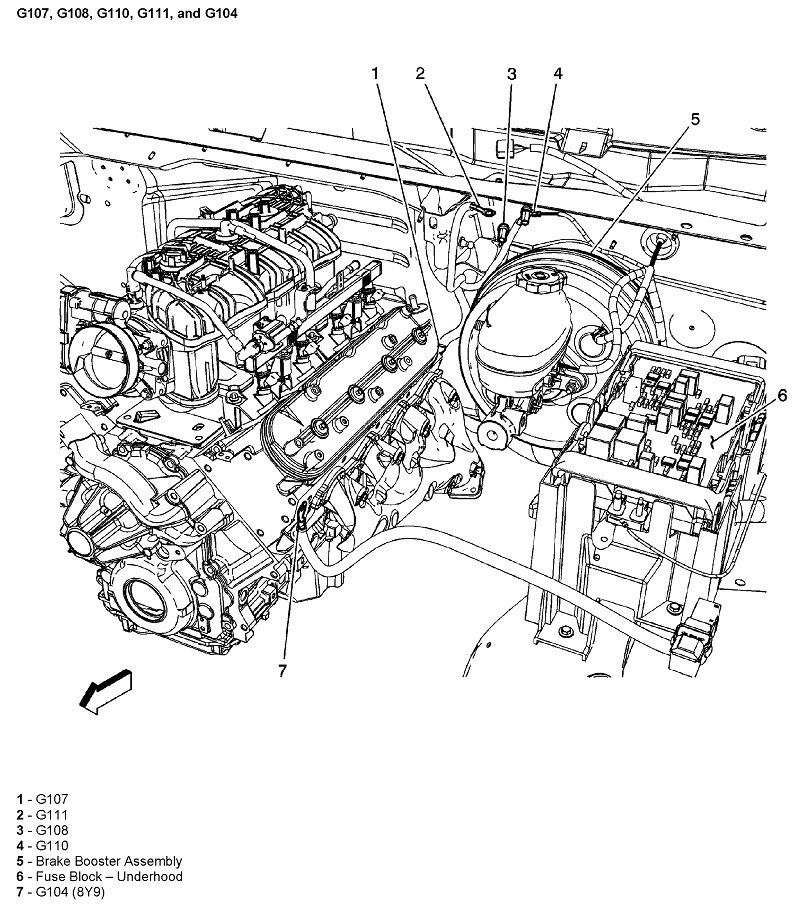 G107, G108, G110, G111, and G104

1
2
3
4
5
6
7

1 - G107
2 - G111
3 - G108
4 - G110
5 - Brake Booster Assembly
6 - Fuse Block – Underhood
7 - G104 (8Y9)