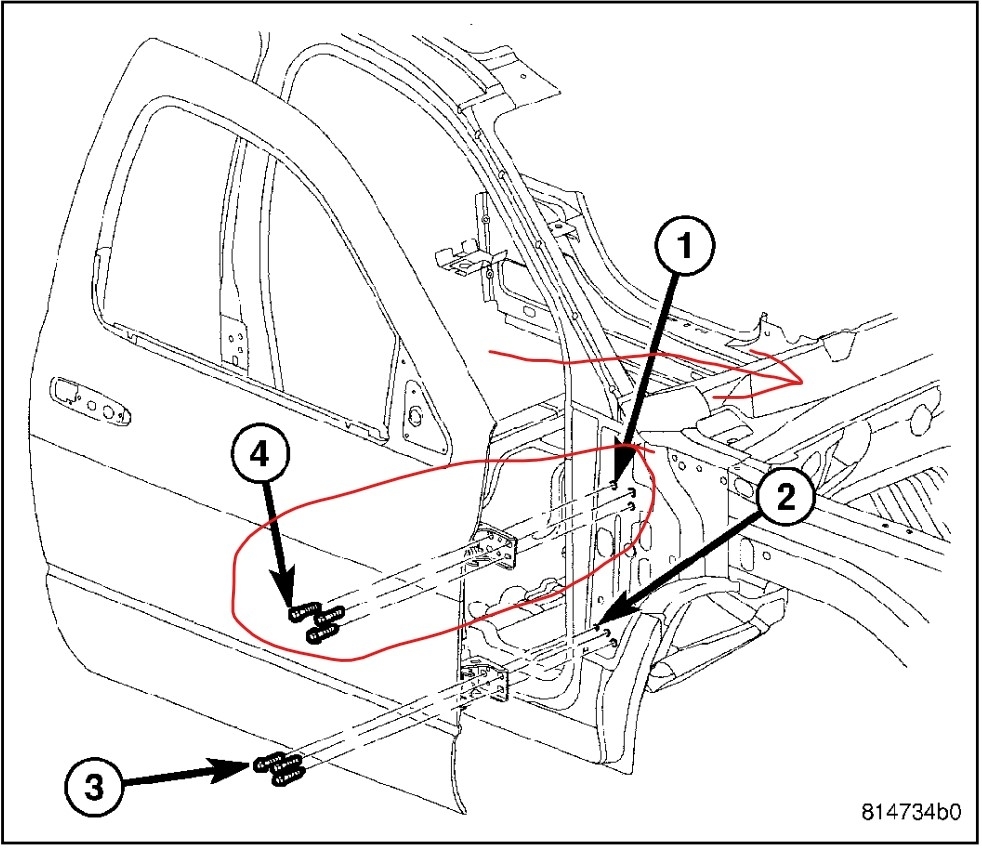 1
4
2
3
814734b0