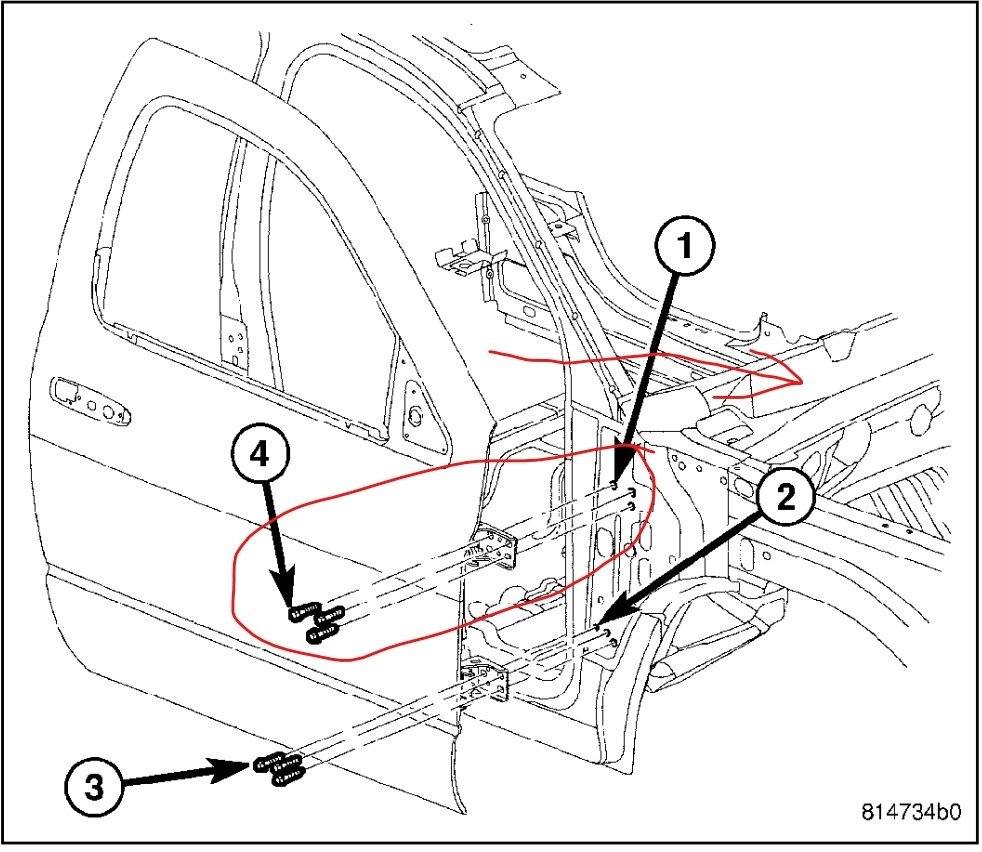 1
4
2
3
814734b0