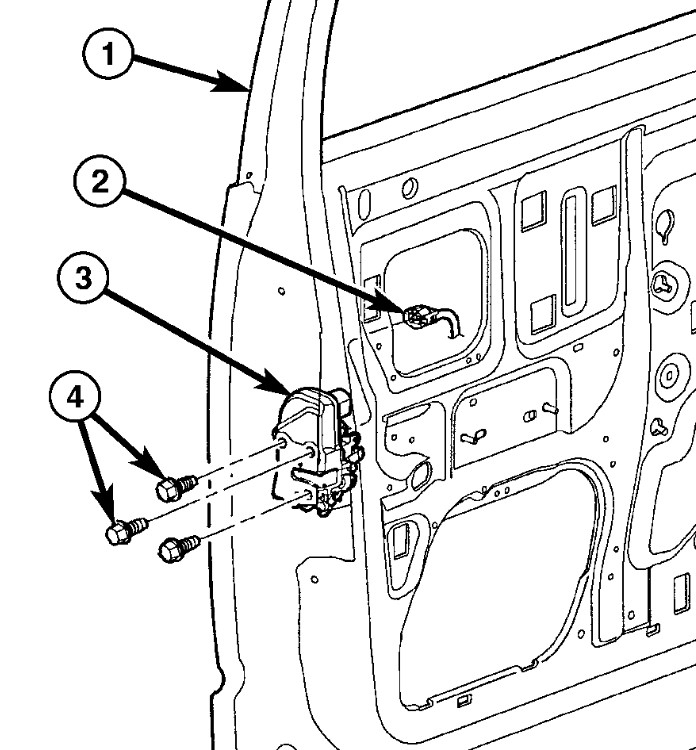 1
2
3
4