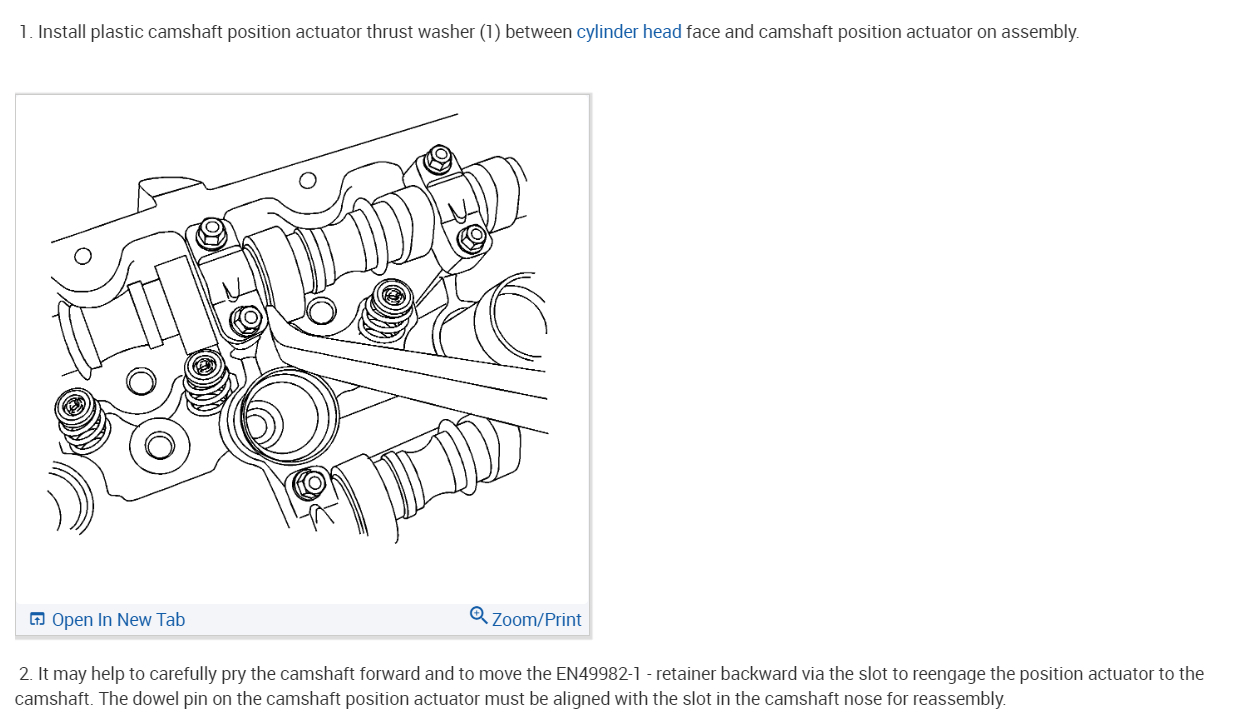 1. Install plastic camshaft position actuator thrust washer (1) between cylinder head face and camshaft position actuator on assembly.

Open In New Tab

Zoom/Print

2. It may help to carefully pry the camshaft forward and to move the EN49982-1 - retainer backward via the slot to reengage the position actuator to the camshaft. The dowel pin on the camshaft position actuator must be aligned with the slot in the camshaft nose for reassembly.