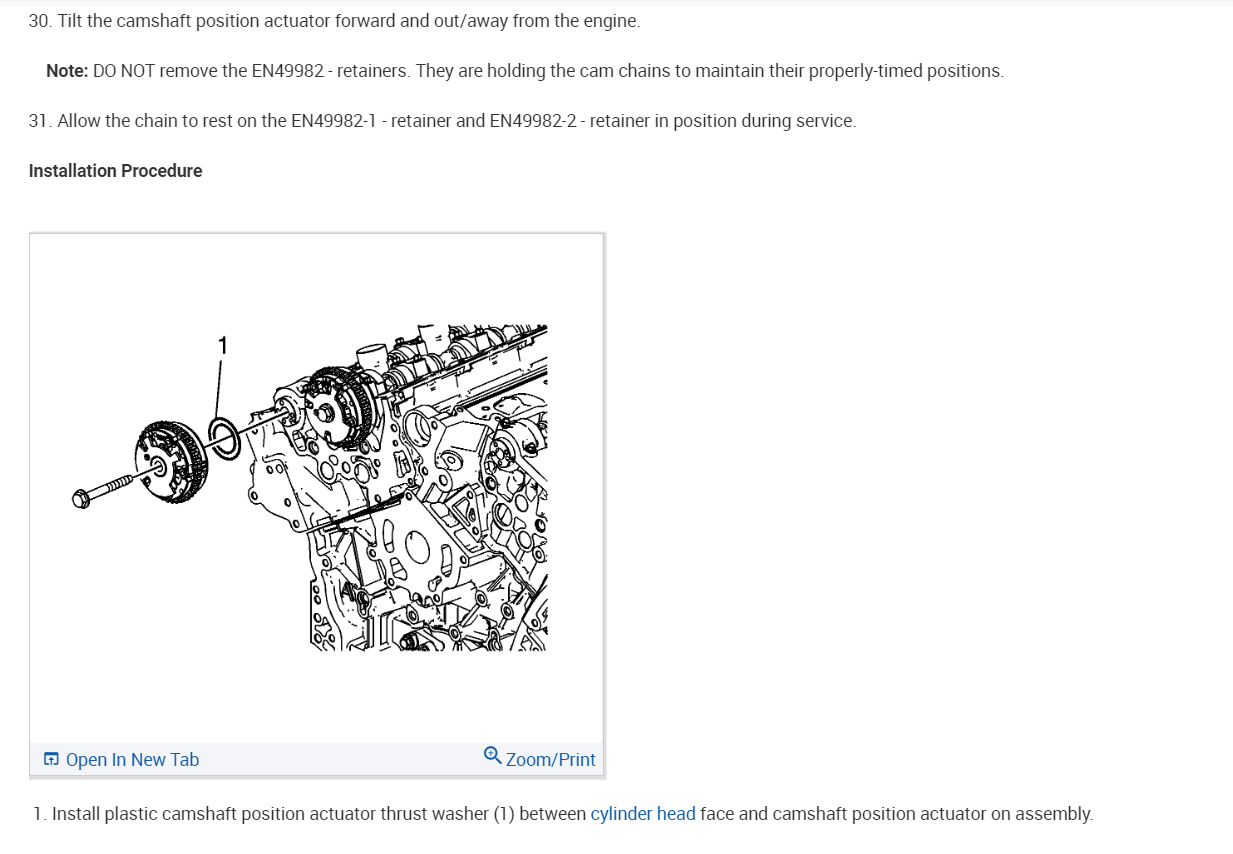 30. Tilt the camshaft position actuator forward and out/away from the engine.

Note: DO NOT remove the EN49982 - retainers. They are holding the cam chains to maintain their properly-timed positions.

31. Allow the chain to rest on the EN49982-1 - retainer and EN49982-2 - retainer in position during service.

Installation Procedure

1

Open In New Tab

Zoom/Print

1. Install plastic camshaft position actuator thrust washer (1) between cylinder head face and camshaft position actuator on assembly.