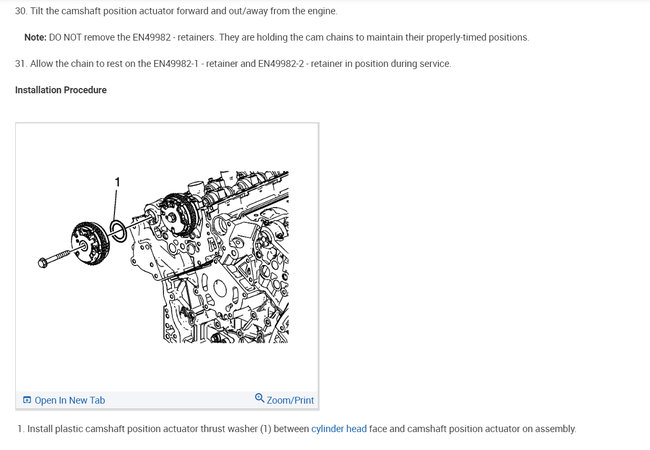 30. Tilt the camshaft position actuator forward and out/away from the engine.

Note: DO NOT remove the EN49982 - retainers. They are holding the cam chains to maintain their properly-timed positions.

31. Allow the chain to rest on the EN49982-1 - retainer and EN49982-2 - retainer in position during service.

Installation Procedure

1

Open In New Tab

Zoom/Print

1. Install plastic camshaft position actuator thrust washer (1) between cylinder head face and camshaft position actuator on assembly.