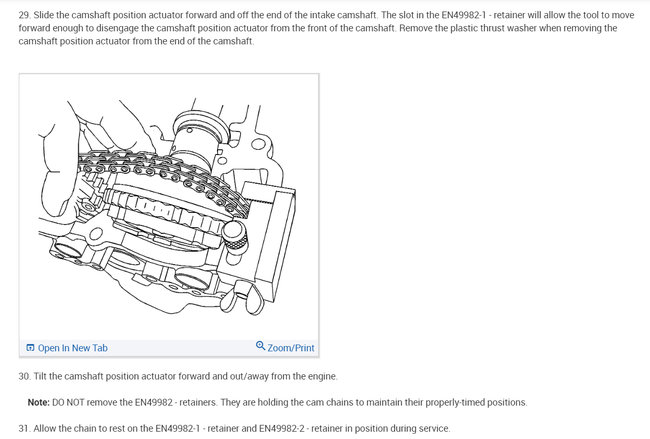 29. Slide the camshaft position actuator forward and off the end of the intake camshaft. The slot in the EN49982-1 - retainer will allow the tool to move forward enough to disengage the camshaft position actuator from the front of the camshaft. Remove the plastic thrust washer when removing the camshaft position actuator from the end of the camshaft.

Open In New Tab

Zoom/Print

30. Tilt the camshaft position actuator forward and out/away from the engine.

Note: DO NOT remove the EN49982 - retainers. They are holding the cam chains to maintain their properly-timed positions.

31. Allow the chain to rest on the EN49982-1 - retainer and EN49982-2 - retainer in position during service.