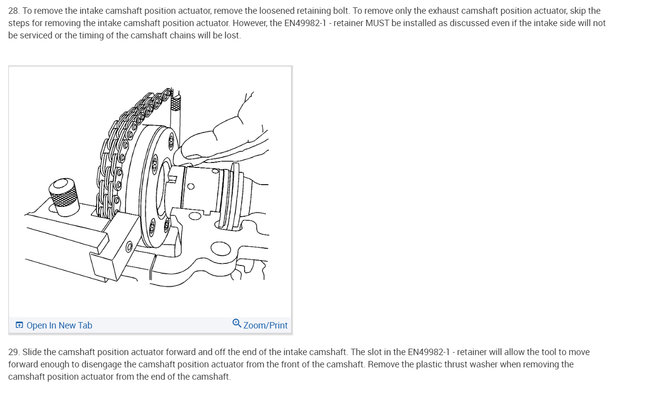 28. To remove the intake camshaft position actuator, remove the loosened retaining bolt. To remove only the exhaust camshaft position actuator, skip the steps for removing the intake camshaft position actuator. However, the EN49982-1 - retainer MUST be installed as discussed even if the intake side will not be serviced or the timing of the camshaft chains will be lost.

Open In New Tab

Zoom/Print

29. Slide the camshaft position actuator forward and off the end of the intake camshaft. The slot in the EN49982-1 - retainer will allow the tool to move forward enough to disengage the camshaft position actuator from the front of the camshaft. Remove the plastic thrust washer when removing the camshaft position actuator from the end of the camshaft.