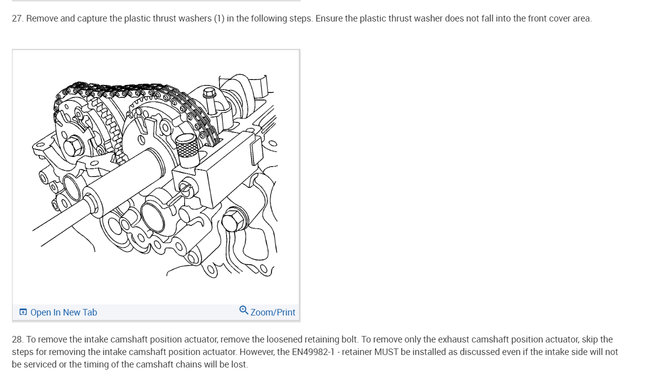 27. Remove and capture the plastic thrust washers (1) in the following steps. Ensure the plastic thrust washer does not fall into the front cover area.

Open In New Tab

Zoom/Print

28. To remove the intake camshaft position actuator, remove the loosened retaining bolt. To remove only the exhaust camshaft position actuator, skip the steps for removing the intake camshaft position actuator. However, the EN49982-1 - retainer MUST be installed as discussed even if the intake side will not be serviced or the timing of the camshaft chains will be lost.