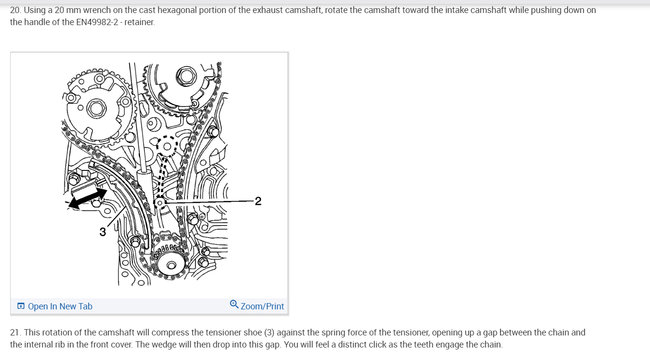 20. Using a 20 mm wrench on the cast hexagonal portion of the exhaust camshaft, rotate the camshaft toward the intake camshaft while pushing down on the handle of the EN49982-2 - retainer.

2

3

Open In New Tab

Zoom/Print

21. This rotation of the camshaft will compress the tensioner shoe (3) against the spring force of the tensioner, opening up a gap between the chain and the internal rib in the front cover. The wedge will then drop into this gap. You will feel a distinct click as the teeth engage the chain.