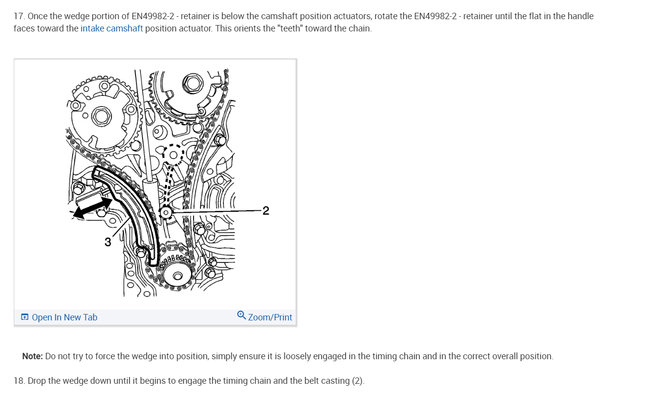 17. Once the wedge portion of EN49982-2 - retainer is below the camshaft position actuators, rotate the EN49982-2 - retainer until the flat in the handle faces toward the intake camshaft position actuator. This orients the "teeth" toward the chain.

2

3

Open In New Tab

Zoom/Print

Note: Do not try to force the wedge into position, simply ensure it is loosely engaged in the timing chain and in the correct overall position.

18. Drop the wedge down until it begins to engage the timing chain and the belt casting (2).