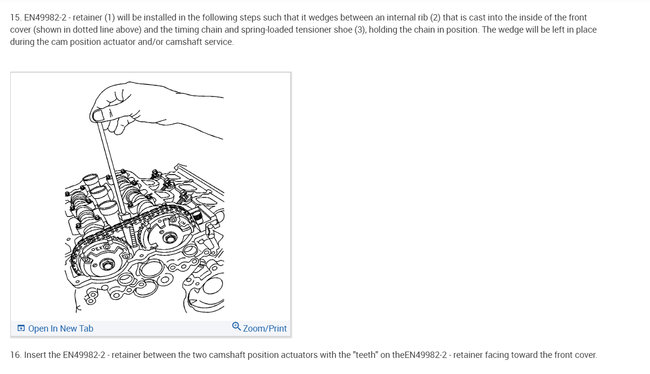 15. EN49982-2 - retainer (1) will be installed in the following steps such that it wedges between an internal rib (2) that is cast into the inside of the front cover (shown in dotted line above) and the timing chain and spring-loaded tensioner shoe (3), holding the chain in position. The wedge will be left in place during the cam position actuator and/or camshaft service.

Open In New Tab

Zoom/Print

16. Insert the EN49982-2 - retainer between the two camshaft position actuators with the "teeth" on theEN49982-2 - retainer facing toward the front cover.