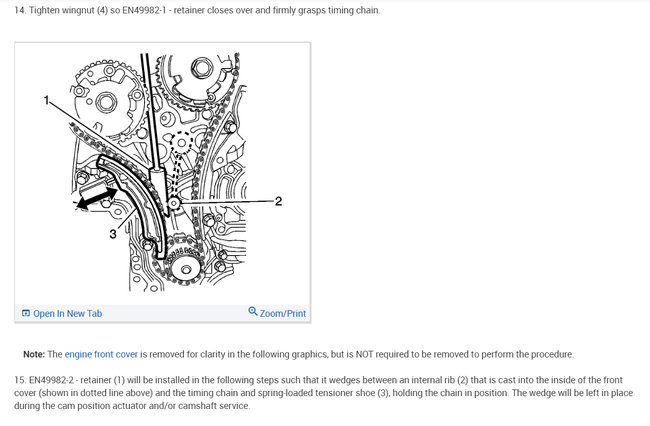 14. Tighten wingnut (4) so EN49982-1 - retainer closes over and firmly grasps timing chain.

1

2

3

Open In New Tab

Zoom/Print

Note: The engine front cover is removed for clarity in the following graphics, but is NOT required to be removed to perform the procedure.

15. EN49982-2 - retainer (1) will be installed in the following steps such that it wedges between an internal rib (2) that is cast into the inside of the front cover (shown in dotted line above) and the timing chain and spring-loaded tensioner shoe (3), holding the chain in position. The wedge will be left in place during the cam position actuator and/or camshaft service.