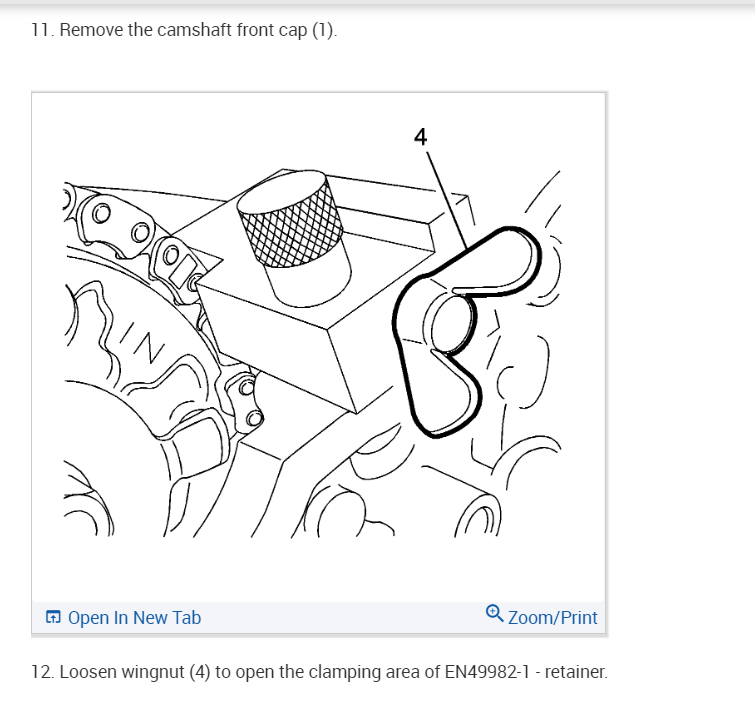 11. Remove the camshaft front cap (1).

4

IN

Open In New Tab

Zoom/Print

12. Loosen wingnut (4) to open the clamping area of EN49982-1 - retainer.