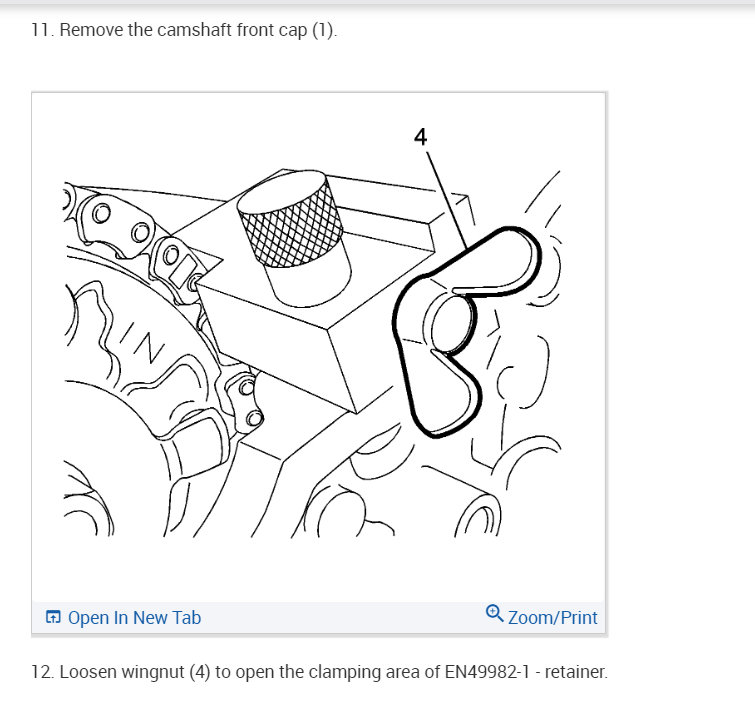 11. Remove the camshaft front cap (1).

4

IN

Open In New Tab

Zoom/Print

12. Loosen wingnut (4) to open the clamping area of EN49982-1 - retainer.