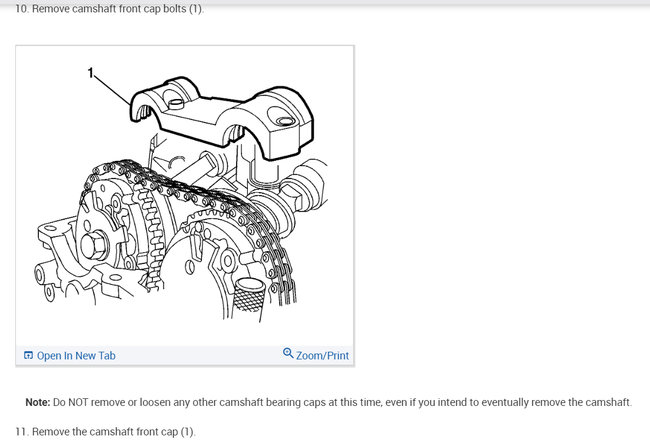 10. Remove camshaft front cap bolts (1).

1

Open In New Tab

Zoom/Print

Note: Do NOT remove or loosen any other camshaft bearing caps at this time, even if you intend to eventually remove the camshaft.

11. Remove the camshaft front cap (1).