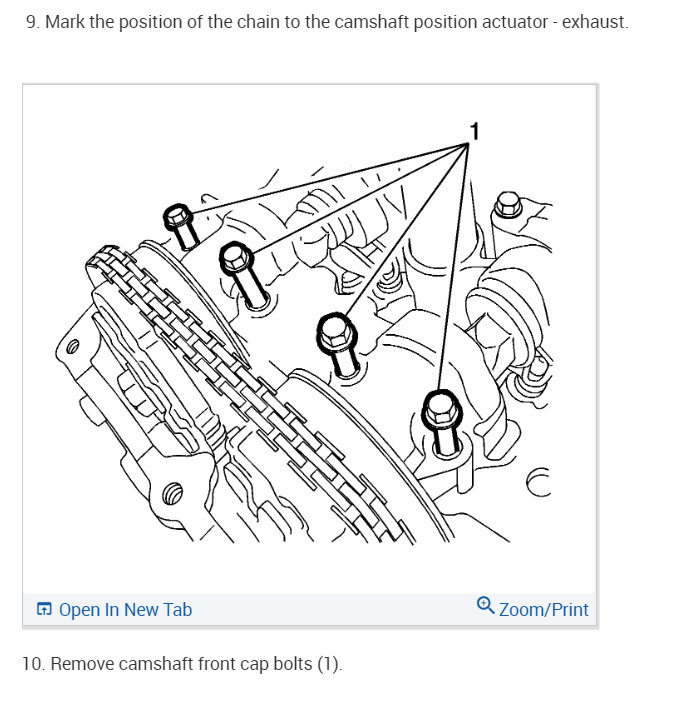 9. Mark the position of the chain to the camshaft position actuator - exhaust.

1

Open In New Tab

Zoom/Print

10. Remove camshaft front cap bolts (1).