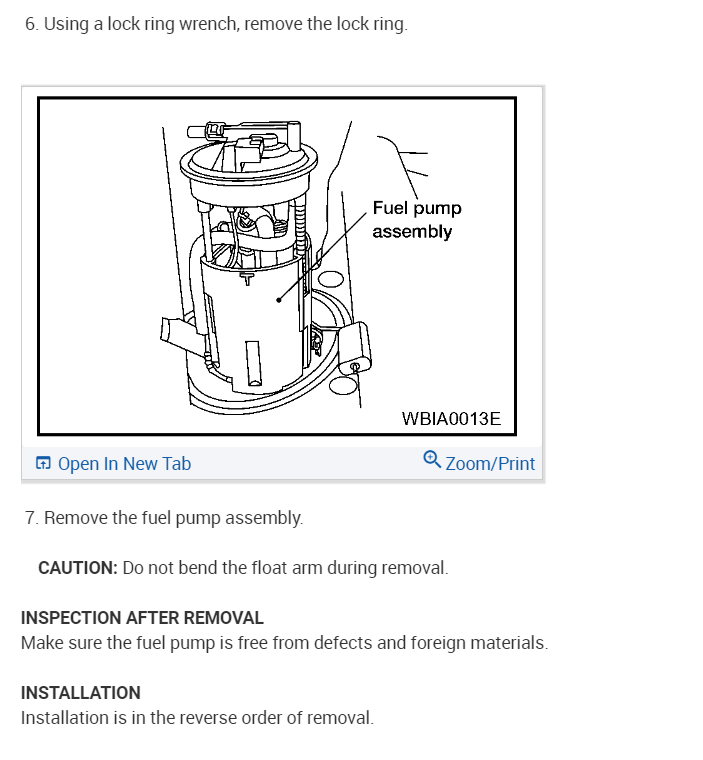 6. Using a lock ring wrench, remove the lock ring.

Fuel pump assembly

WBIA0013E

Open In New Tab

Zoom/Print

7. Remove the fuel pump assembly.

CAUTION: Do not bend the float arm during removal.

INSPECTION AFTER REMOVAL
Make sure the fuel pump is free from defects and foreign materials.

INSTALLATION
Installation is in the reverse order of removal.