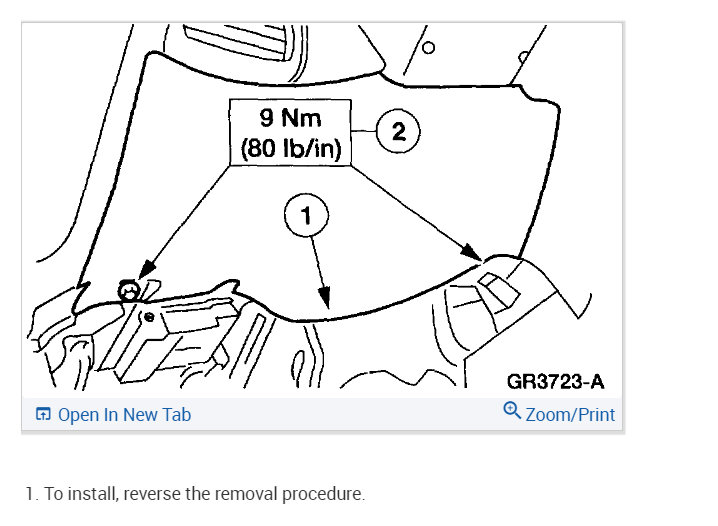 9 Nm
(80 lb/in)

2

1

GR3723-A

Open In New Tab

Zoom/Print

1. To install, reverse the removal procedure.