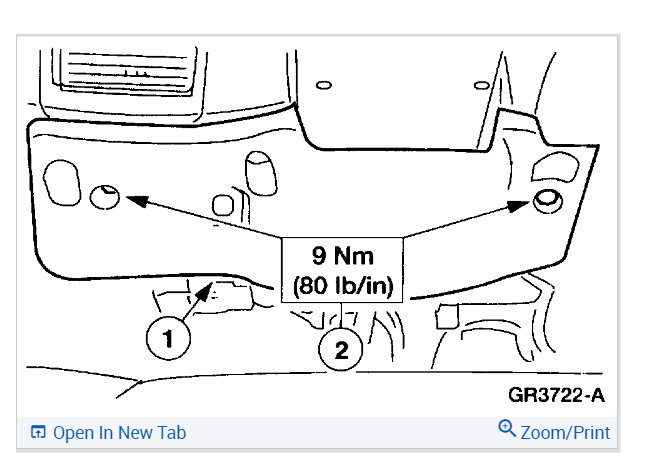 9 Nm
(80 lb/in)

1

2

GR3722-A

Open In New Tab

Zoom/Print