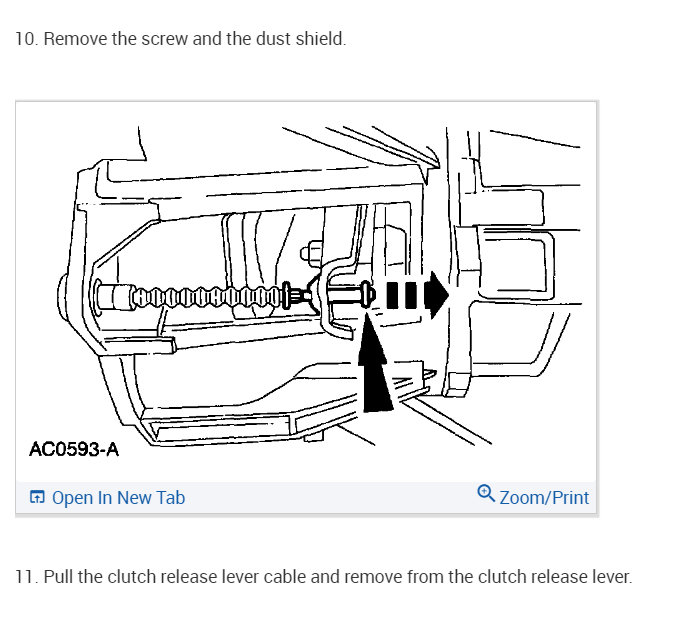 10. Remove the screw and the dust shield.

AC0593-A

Open In New Tab

Zoom/Print

11. Pull the clutch release lever cable and remove from the clutch release lever.