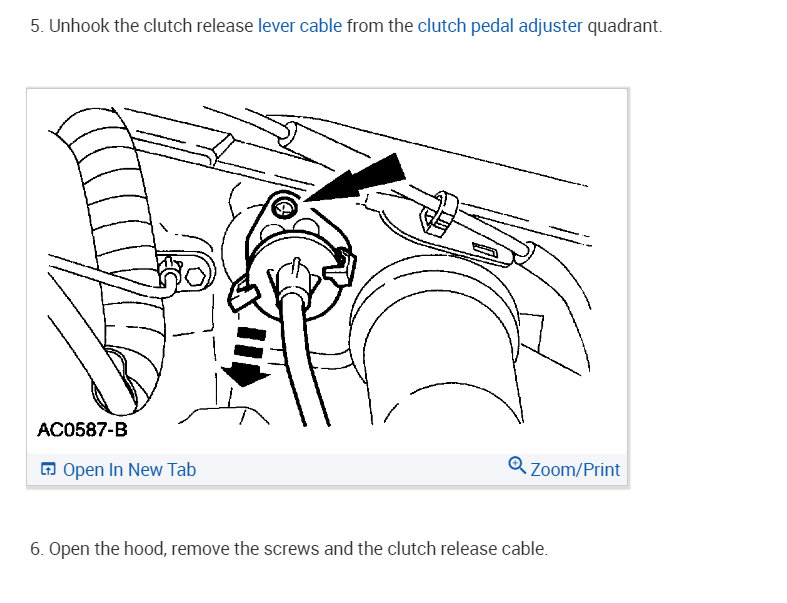 5. Unhook the clutch release lever cable from the clutch pedal adjuster quadrant.

AC0587-B

Open In New Tab

Zoom/Print

6. Open the hood, remove the screws and the clutch release cable.