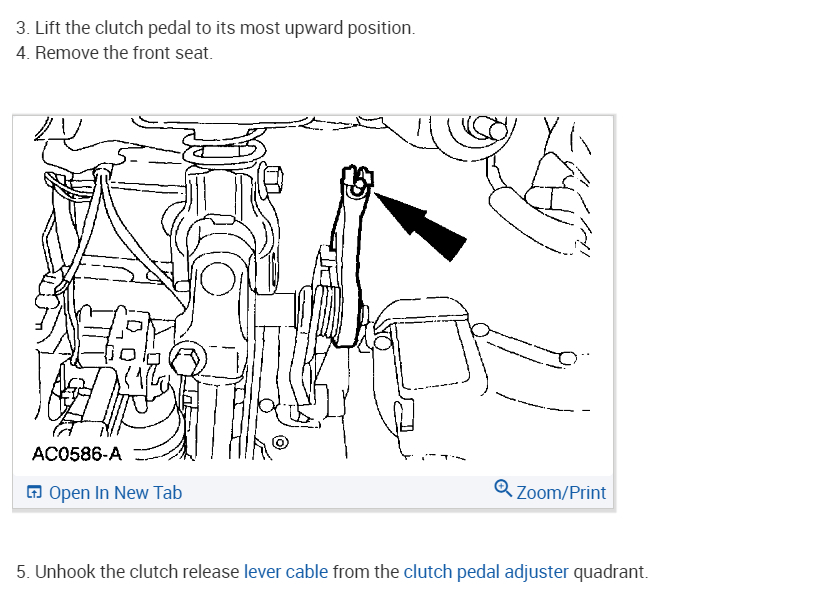 3. Lift the clutch pedal to its most upward position.
4. Remove the front seat.

AC0586-A

Open In New Tab

Zoom/Print

5. Unhook the clutch release lever cable from the clutch pedal adjuster quadrant.