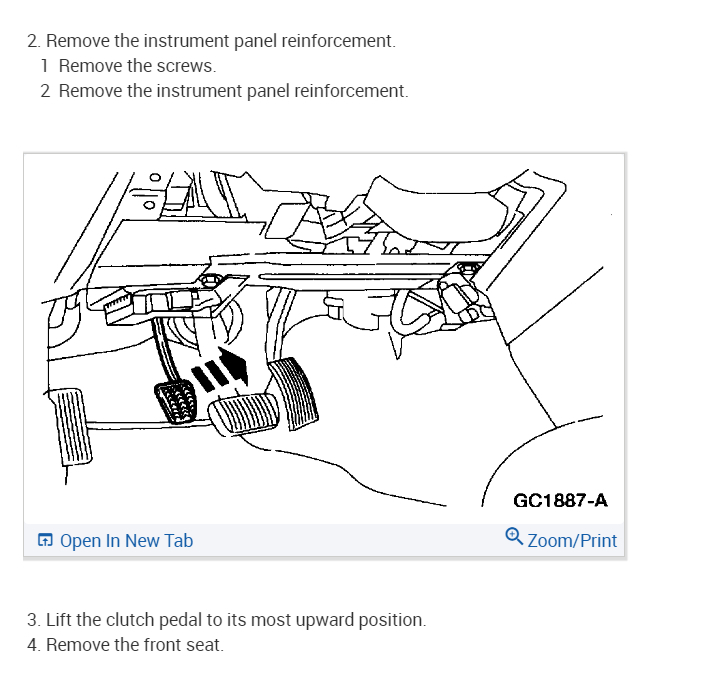 2. Remove the instrument panel reinforcement.
1 Remove the screws.
2 Remove the instrument panel reinforcement.

GC1887-A

Open In New Tab

Zoom/Print

3. Lift the clutch pedal to its most upward position.
4. Remove the front seat.