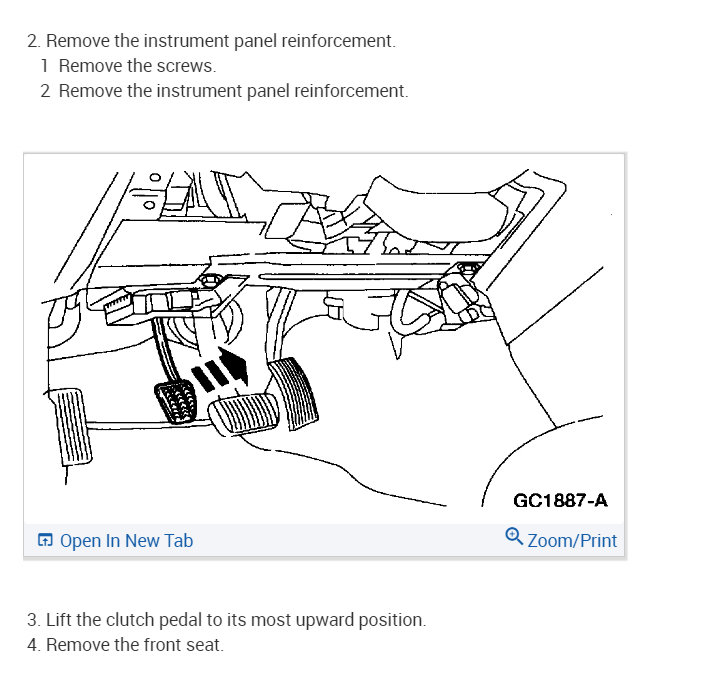 2. Remove the instrument panel reinforcement.
1 Remove the screws.
2 Remove the instrument panel reinforcement.

GC1887-A

Open In New Tab
Zoom/Print

3. Lift the clutch pedal to its most upward position.
4. Remove the front seat.