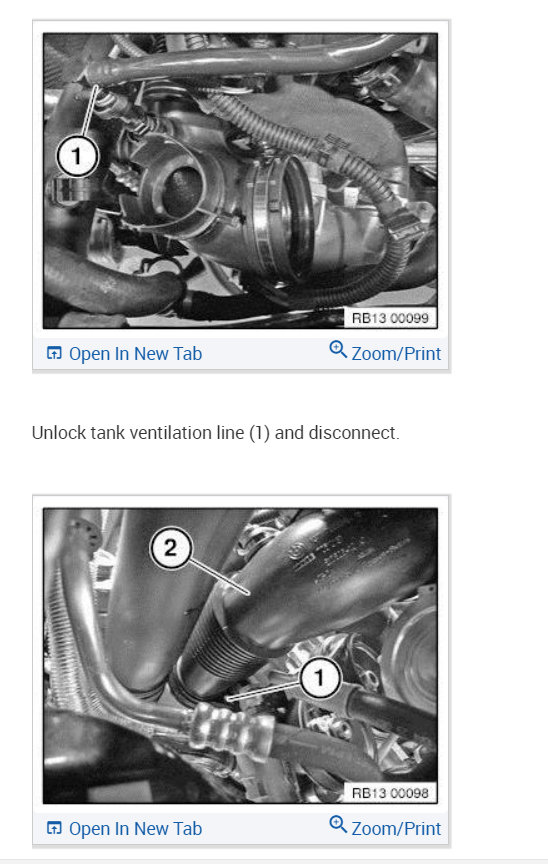 1

RB13 00099

Open In New Tab

Zoom/Print

Unlock tank ventilation line (1) and disconnect.

2

1

RB13 00098

Open In New Tab

Zoom/Print