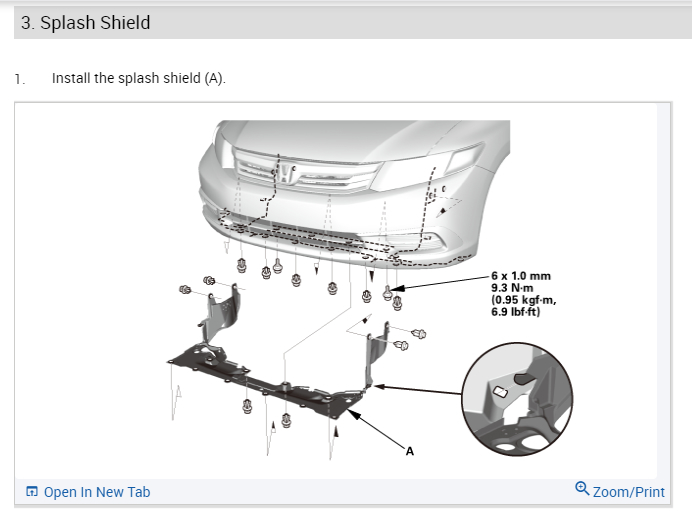 3. Splash Shield

1. Install the splash shield (A).

6 x 1.0 mm
9.3 N·m
(0.95 kgf·m,
6.9 lbf·ft)

A

Open In New Tab

Zoom/Print