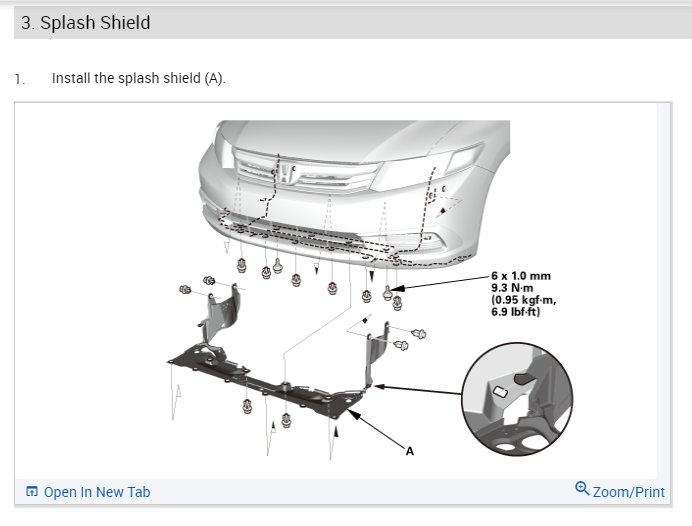 3. Splash Shield

1. Install the splash shield (A).

6 x 1.0 mm
9.3 N·m
(0.95 kgf·m,
6.9 lbf·ft)

A

Open In New Tab

Zoom/Print