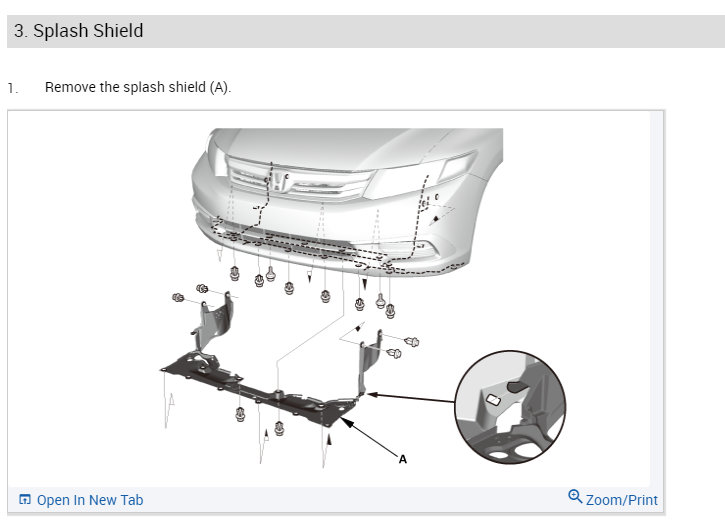 3. Splash Shield

1. Remove the splash shield (A).

A

Open In New Tab

Zoom/Print