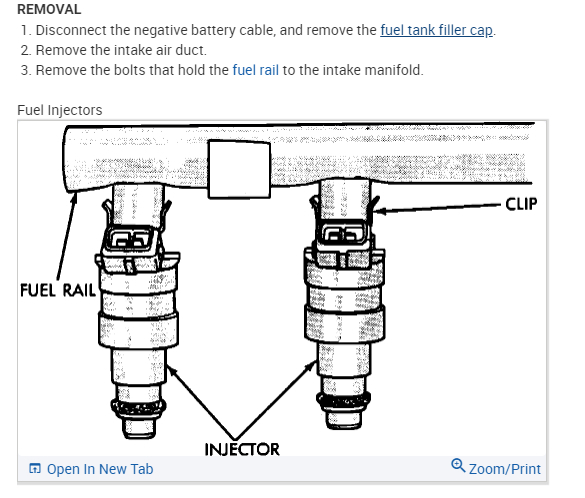 REMOVAL
1. Disconnect the negative battery cable, and remove the fuel tank filler cap.
2. Remove the intake air duct.
3. Remove the bolts that hold the fuel rail to the intake manifold.

Fuel Injectors

CLIP
FUEL RAIL
INJECTOR

Open In New Tab
Zoom/Print